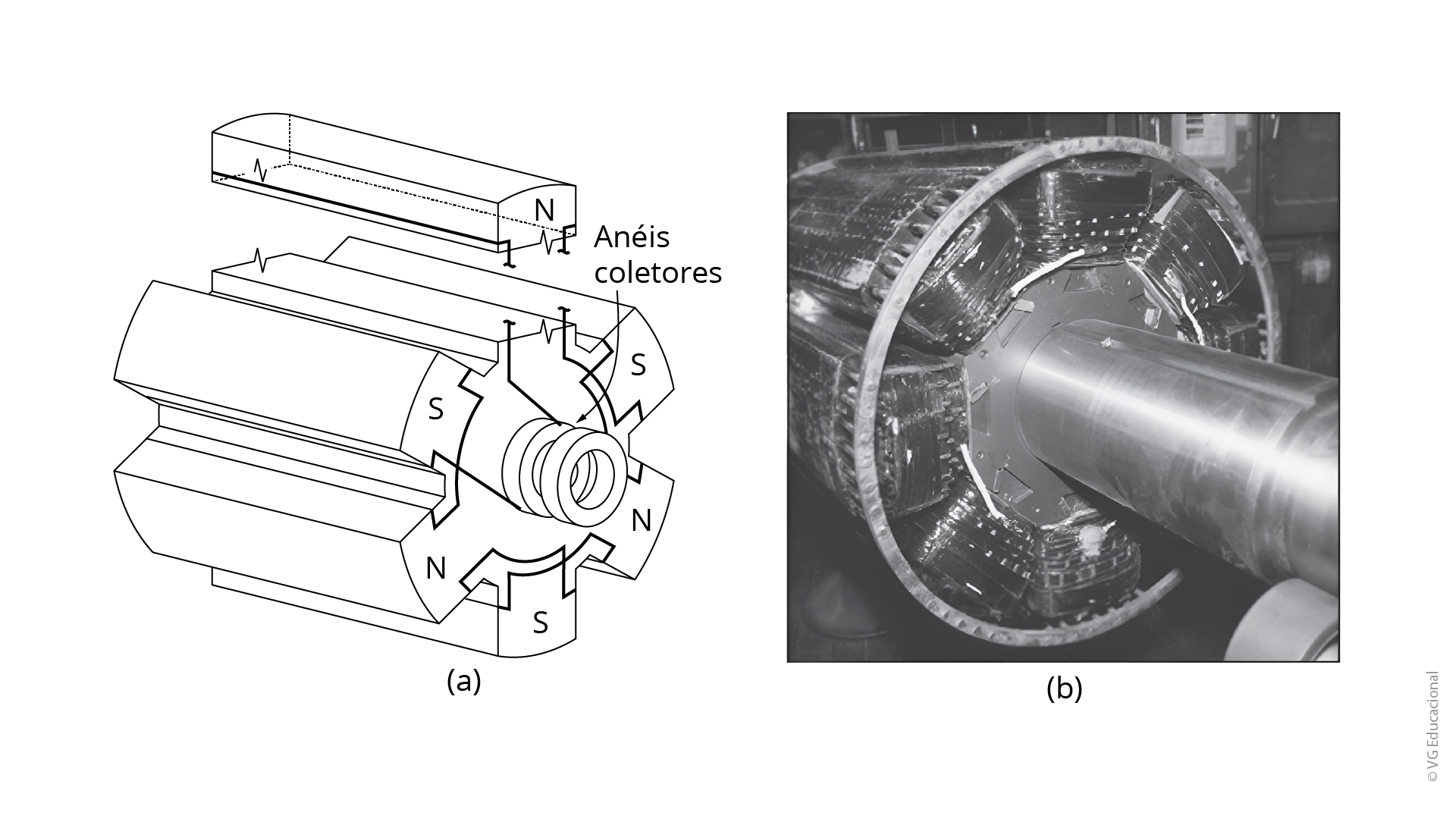 N

Anéis coletores

S

S

N

N

S

(a)

(b)

© VG Educacional